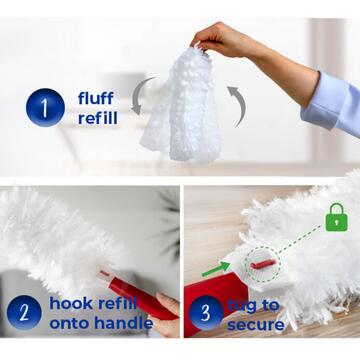 1 fluff refill

2 hook refill onto handle

3 tug to secure