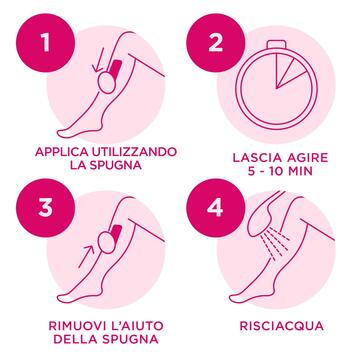 1

APPLICA UTILIZZANDO LA SPUGNA

2

LASCIA AGIRE 5 - 10 MIN

3

RIMUOVI L'AIUTO DELLA SPUGNA

4

RISCIACQUA